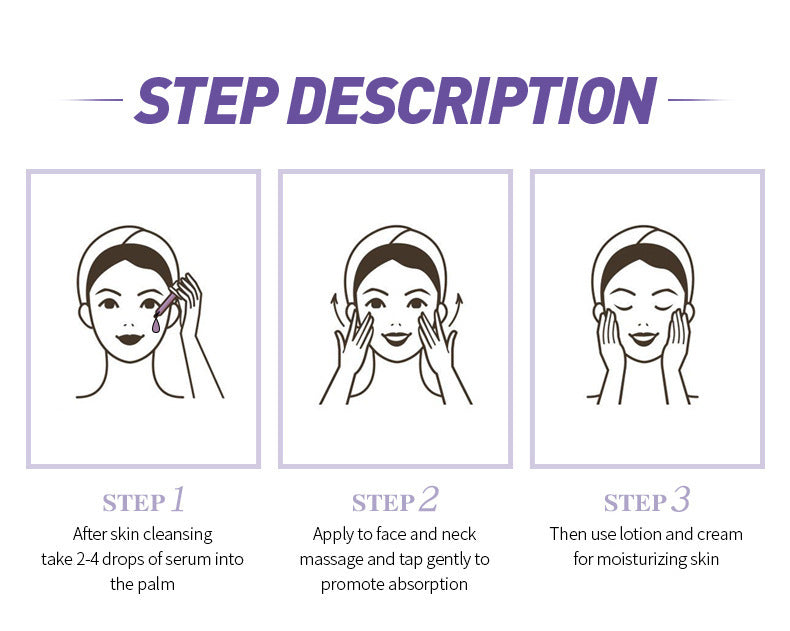 STEP DESCRIPTION

STEP 1
After skin cleansing take 2-4 drops of serum into the palm

STEP 2
Apply to face and neck massage and tap gently to promote absorption

STEP 3
Then use lotion and cream for moisturizing skin